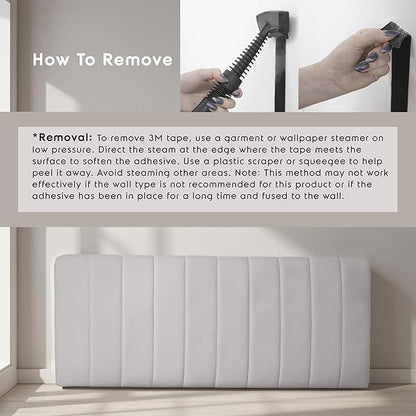 How To Remove

*Removal: To remove 3M tape, use a garment or wallpaper steamer on low pressure. Direct the steam at the edge where the tape meets the surface to soften the adhesive. Use a plastic scraper or squeegee to help peel it away. Avoid steaming other areas. Note: This method may not work effectively if the wall type is not recommended for this product or if the adhesive has been in place for a long time and fused to the wall.