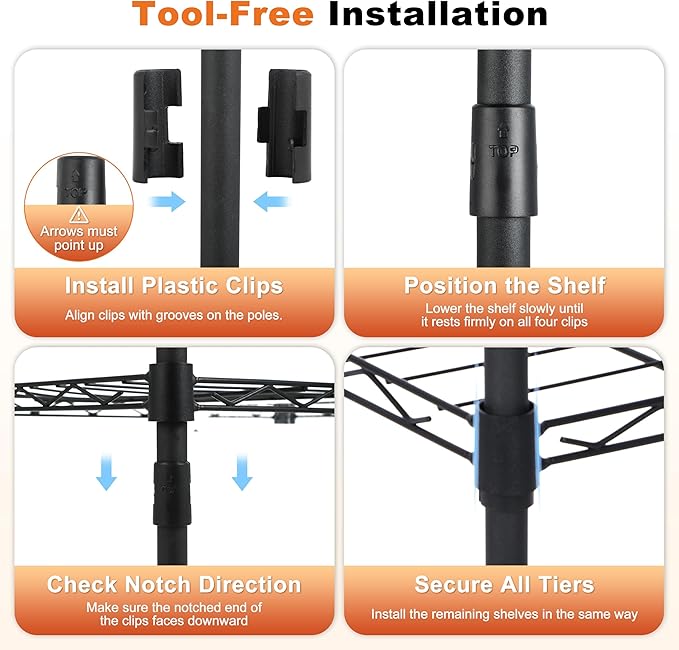 Tool-Free Installation

TOP

Arrows must point up

Install Plastic Clips

Align clips with grooves on the poles.

TOP

Position the Shelf

Lower the shelf slowly until it rests firmly on all four clips

Check Notch Direction

Make sure the notched end of the clips faces downward

Secure All Tiers

Install the remaining shelves in the same way