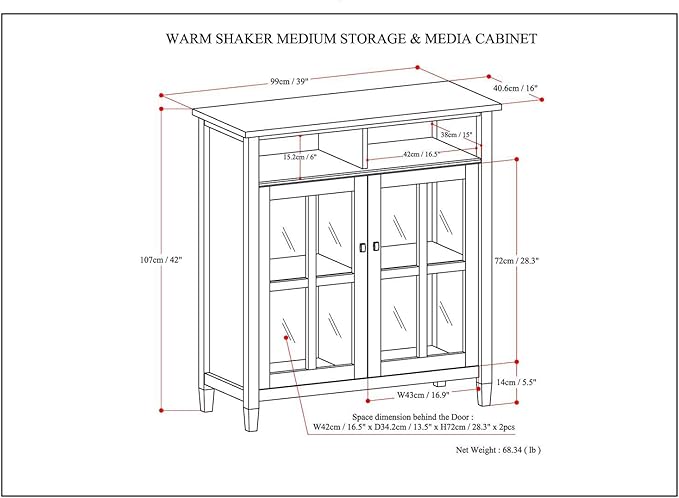 WARM SHAKER MEDIUM STORAGE & MEDIA CABINET

99cm / 39"

40.6cm / 16"

38cm / 15"

15.2cm / 6"

42cm / 16.5"

107cm / 42"

72cm / 28.3"

14cm / 5.5"

W43cm / 16.9"

Space dimension behind the Door :
W42cm / 16.5" x D34.2cm / 13.5" x H72cm / 28.3" x 2pcs

Net Weight : 68.34 ( lb )