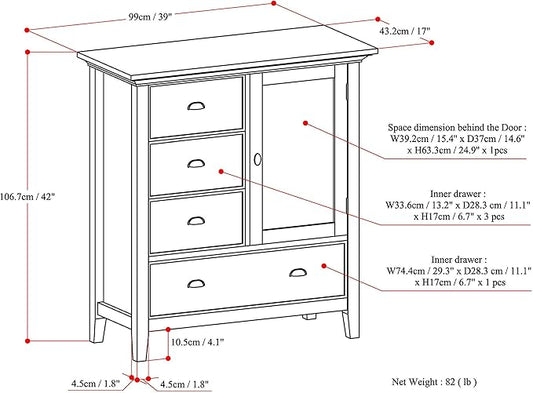 99cm / 39"

43.2cm / 17"

106.7cm / 42"

Space dimension behind the Door : W39.2cm / 15.4" x D37cm / 14.6" x H63.3cm / 24.9" x 1pcs

Inner drawer : W33.6cm / 13.2" x D28.3 cm / 11.1" x H17cm / 6.7" x 3 pcs

Inner drawer : W74.4cm / 29.3" x D28.3 cm / 11.1" x H17cm / 6.7" x 1 pcs

10.5cm / 4.1"

4.5cm / 1.8"

4.5cm / 1.8"

Net Weight : 82 ( lb )