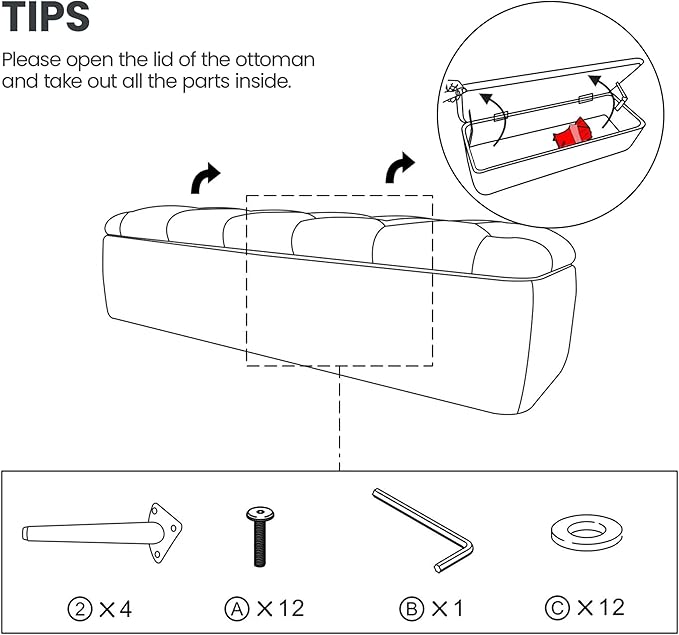 TIPS

Please open the lid of the ottoman and take out all the parts inside.

② ×4 Ⓐ ×12 Ⓑ ×1 Ⓒ ×12