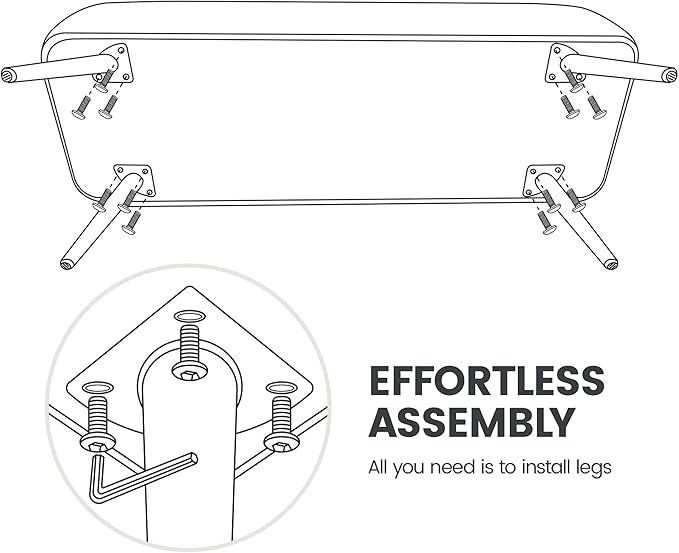 EFFORTLESS ASSEMBLY

All you need is to install legs